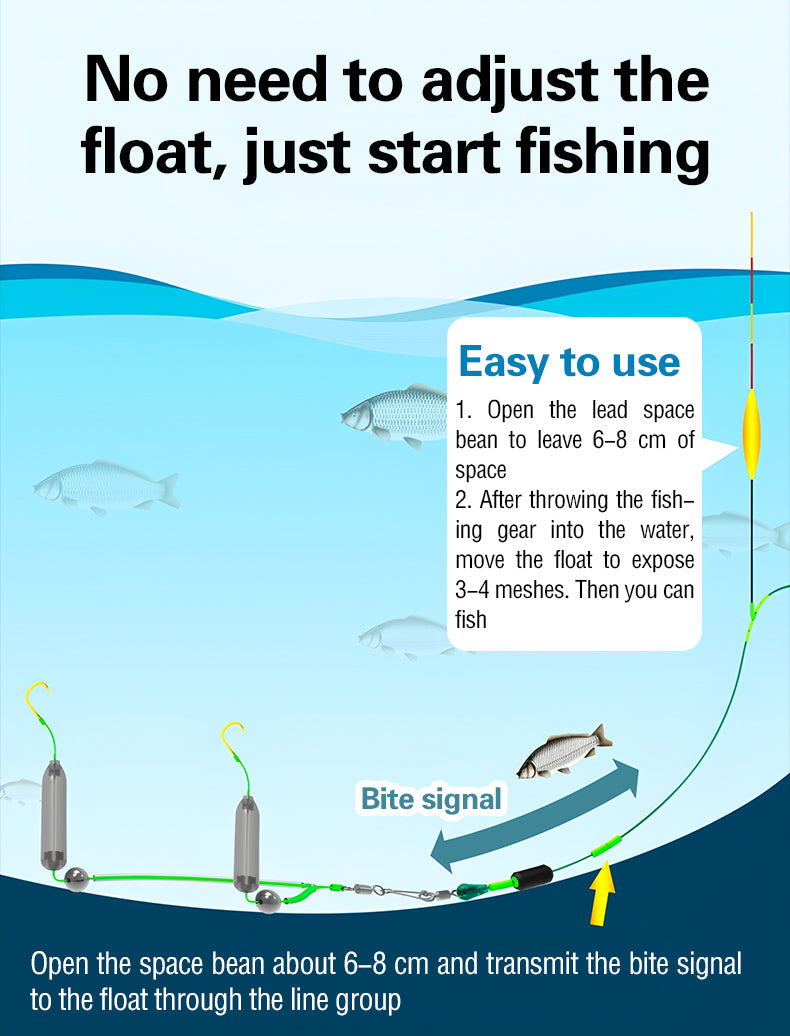 No need to adjust the float, just start fishing

Easy to use

1. Open the lead space bean to leave 6-8 cm of space
2. After throwing the fishing gear into the water, move the float to expose 3-4 meshes. Then you can fish

Bite signal

Open the space bean about 6-8 cm and transmit the bite signal to the float through the line group